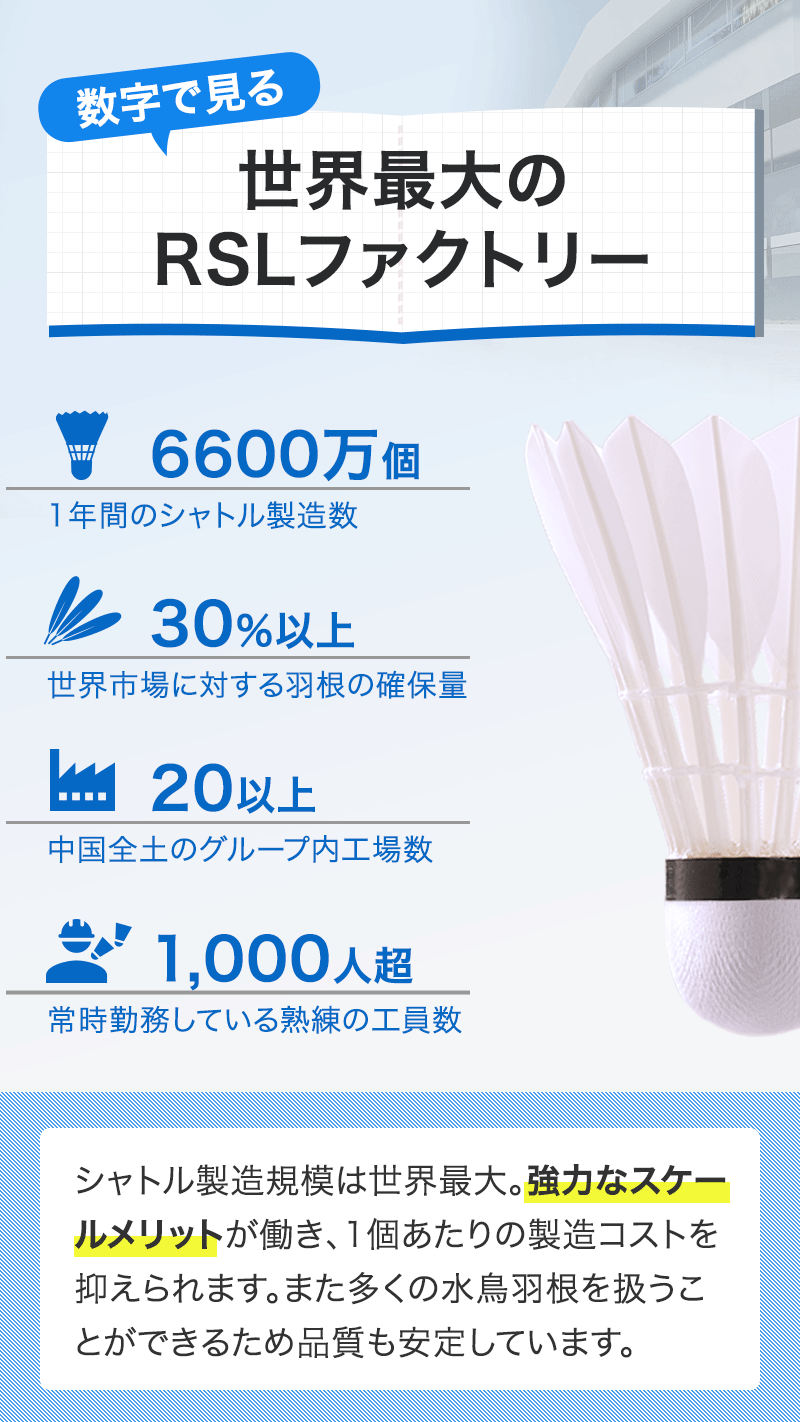 数字で見る

世界最大の
RSLファクトリー

6600万個
1年間のシャトル製造数

30%以上
世界市場に対する羽根の確保量

20以上
中国全土のグループ内工場数

1,000人超
常時勤務している熟練の工員数

シャトル製造規模は世界最大。強力なスケールメリットが働き、1個あたりの製造コストを抑えられます。また多くの水鳥羽根を扱うことができるため品質も安定しています。