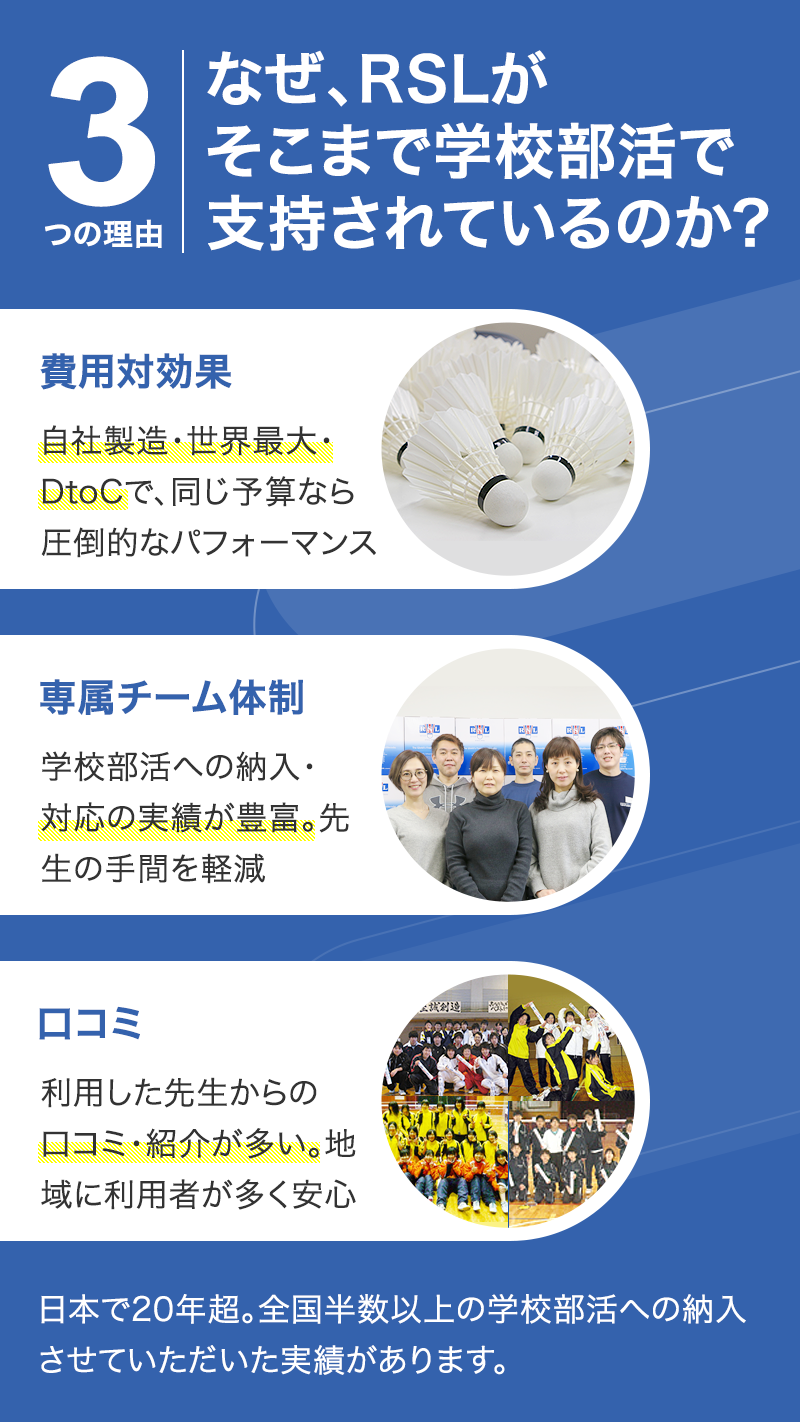 3
つの理由

なぜ、RSLが
そこまで学校部活で
支持されているのか?

費用対効果

自社製造・世界最大・DtoCで、同じ予算なら圧倒的なパフォーマンス

専属チーム体制

学校部活への納入・対応の実績が豊富。先生の手間を軽減

口コミ

利用した先生からの口コミ・紹介が多い。地域に利用者が多く安心

日本で20年超。全国半数以上の学校部活への納入させていただいた実績があります。