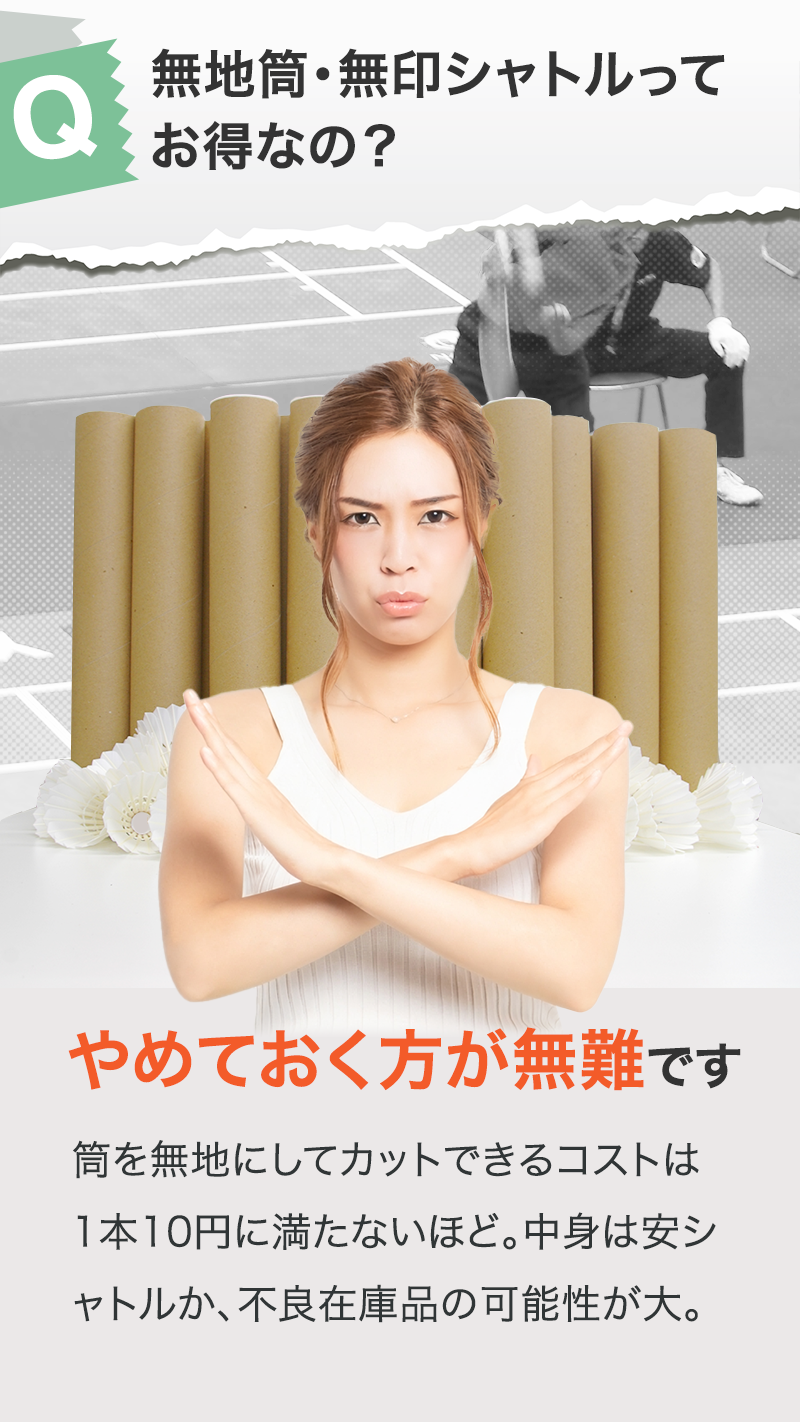 Q

無地筒・無印シャトルってお得なの？

やめておく方が無難です

筒を無地にしてカットできるコストは1本10円に満たないほど。中身は安シャトルか、不良在庫品の可能性が大。