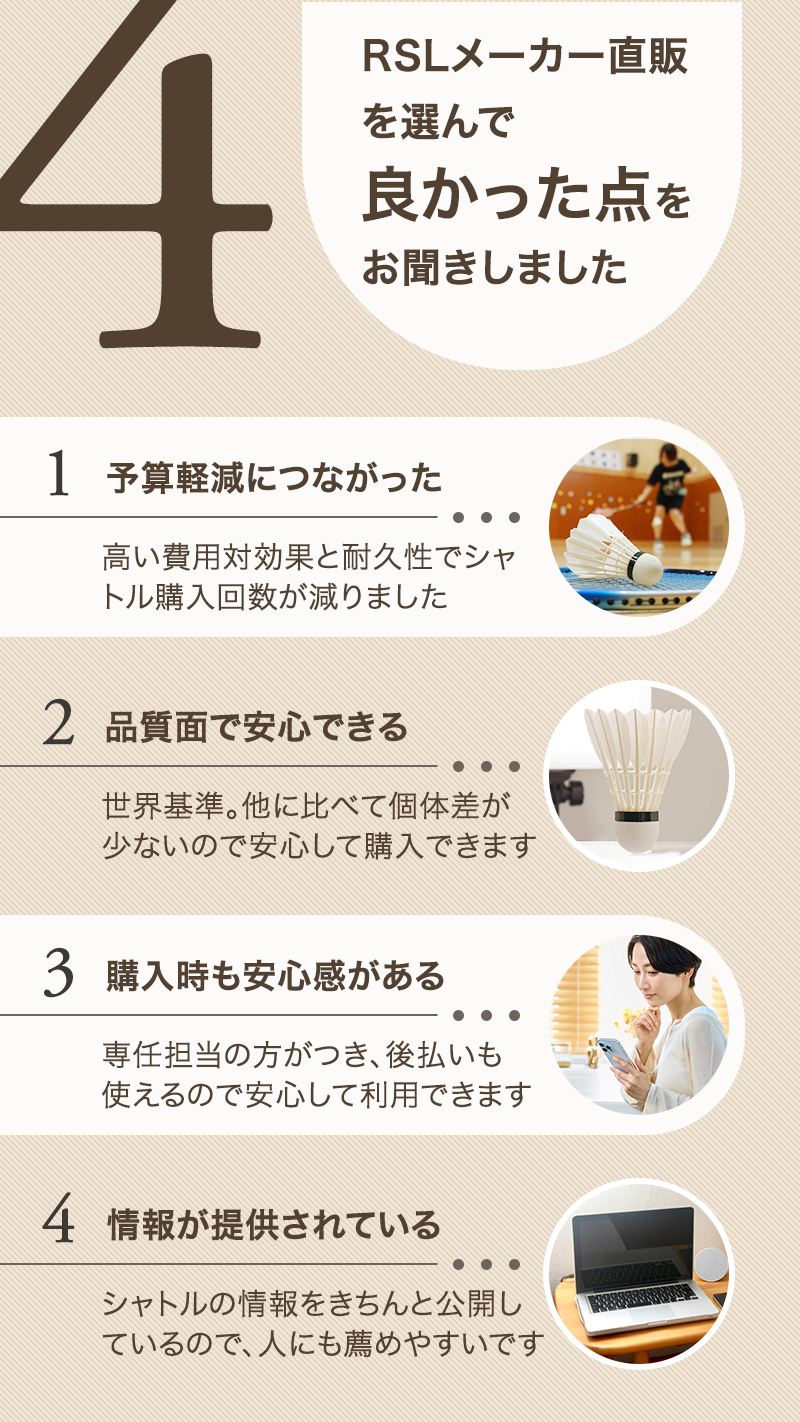 4

RSLメーカー直販を選んで良かった点をお聞きしました

1 予算軽減につながった

高い費用対効果と耐久性でシャトル購入回数が減りました

2 品質面で安心できる

世界基準。他に比べて個体差が少ないので安心して購入できます

3 購入時も安心感がある

専任担当の方がつき、後払いも使えるので安心して利用できます

4 情報が提供されている

シャトルの情報をきちんと公開しているので、人にも薦めやすいです