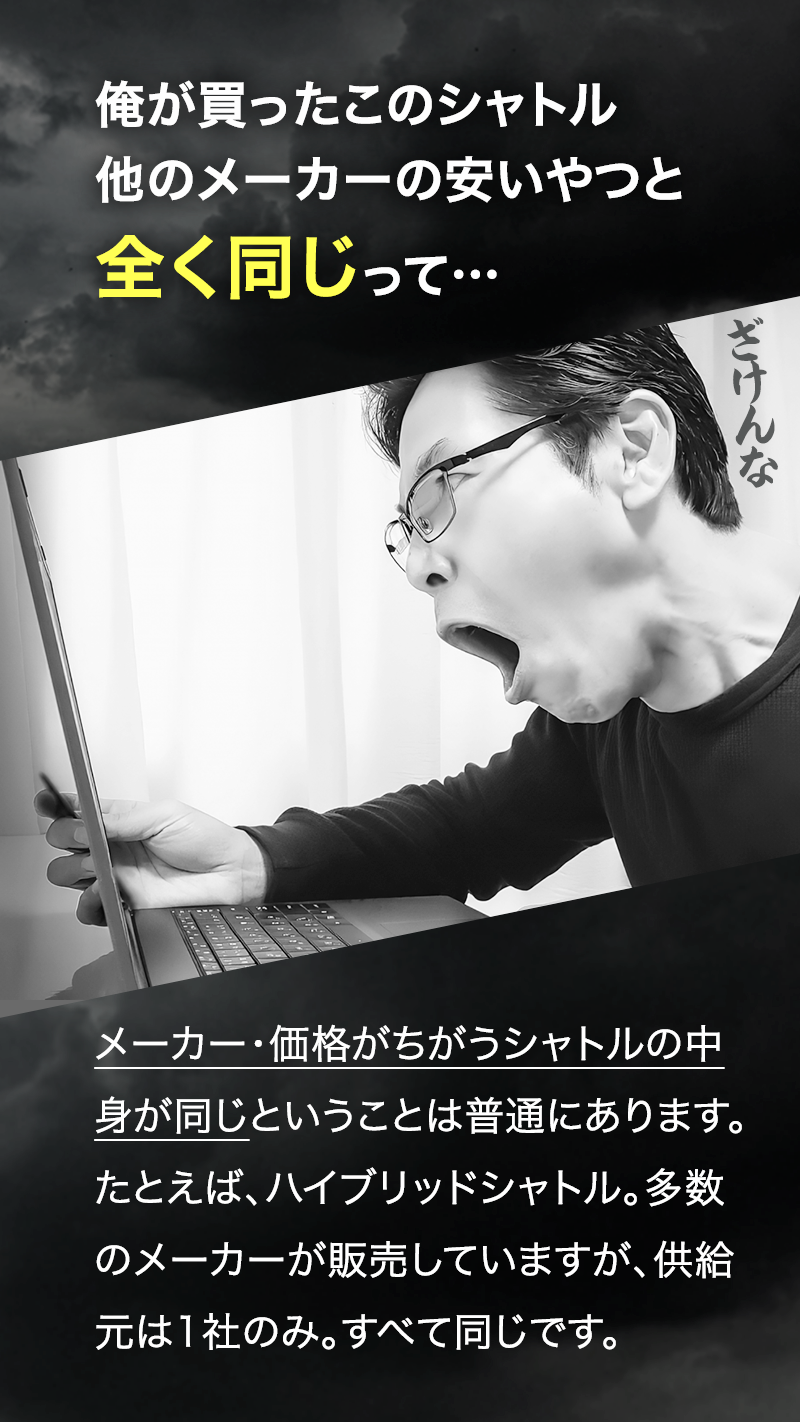 俺が買ったこのシャトル
他のメーカーの安いやつと
全く同じって…

ざけんな

メーカー・価格がちがうシャトルの中身が同じということは普通にあります。たとえば、ハイブリッドシャトル。多数のメーカーが販売していますが、供給元は1社のみ。すべて同じです。