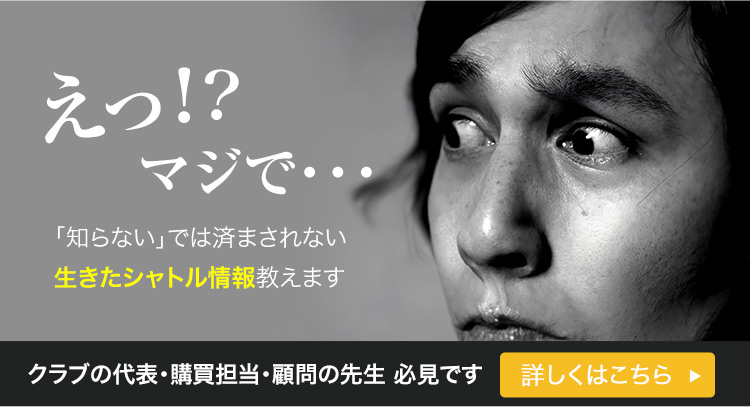 えっ!?
マジで・・・

「知らない」では済まされない
生きたシャトル情報教えます

クラブの代表・購買担当・顧問の先生 必見です

詳しくはこちら ▶